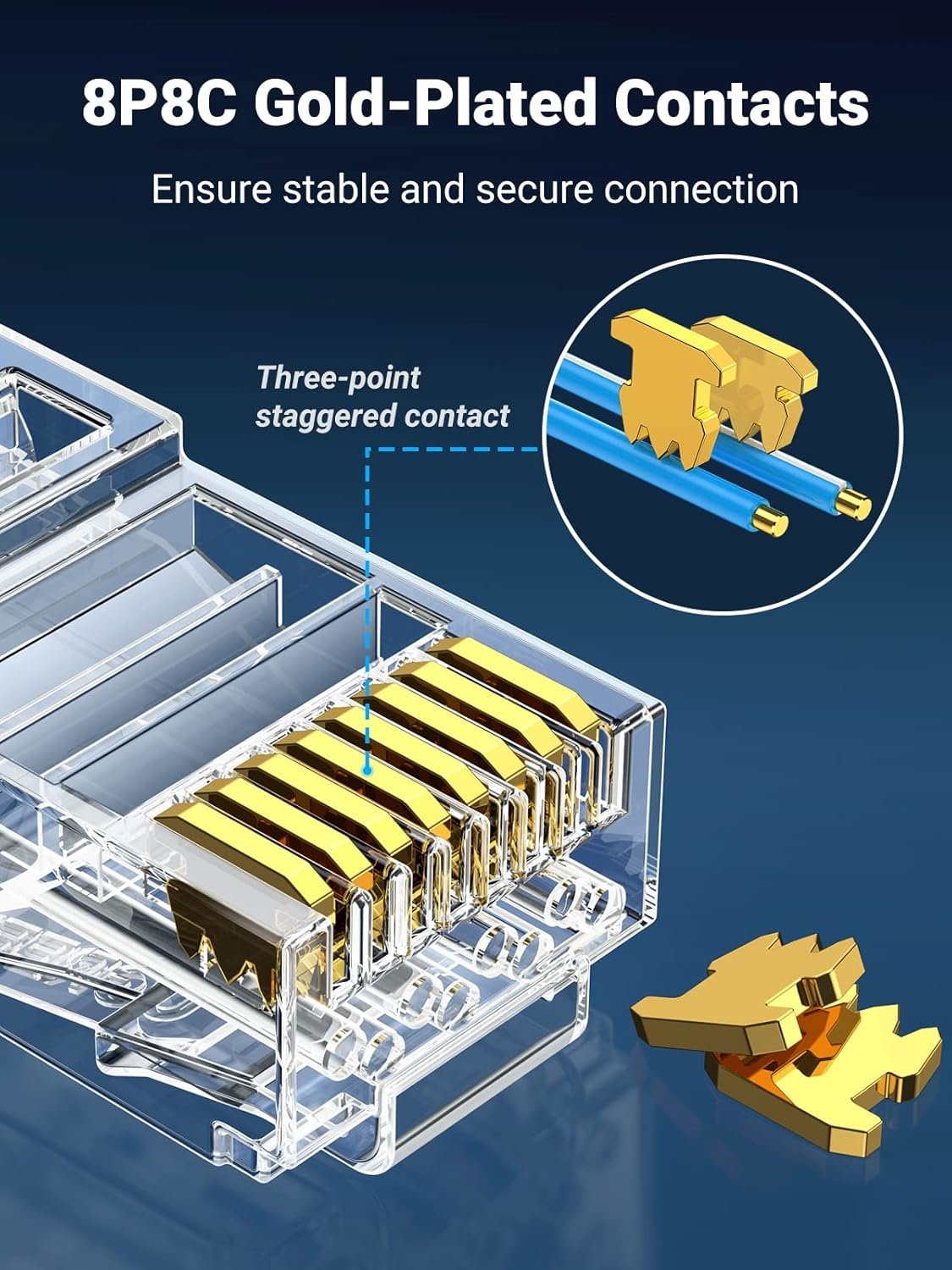 8P8C Gold-Plated Contacts

Ensure stable and secure connection

Three-point staggered contact